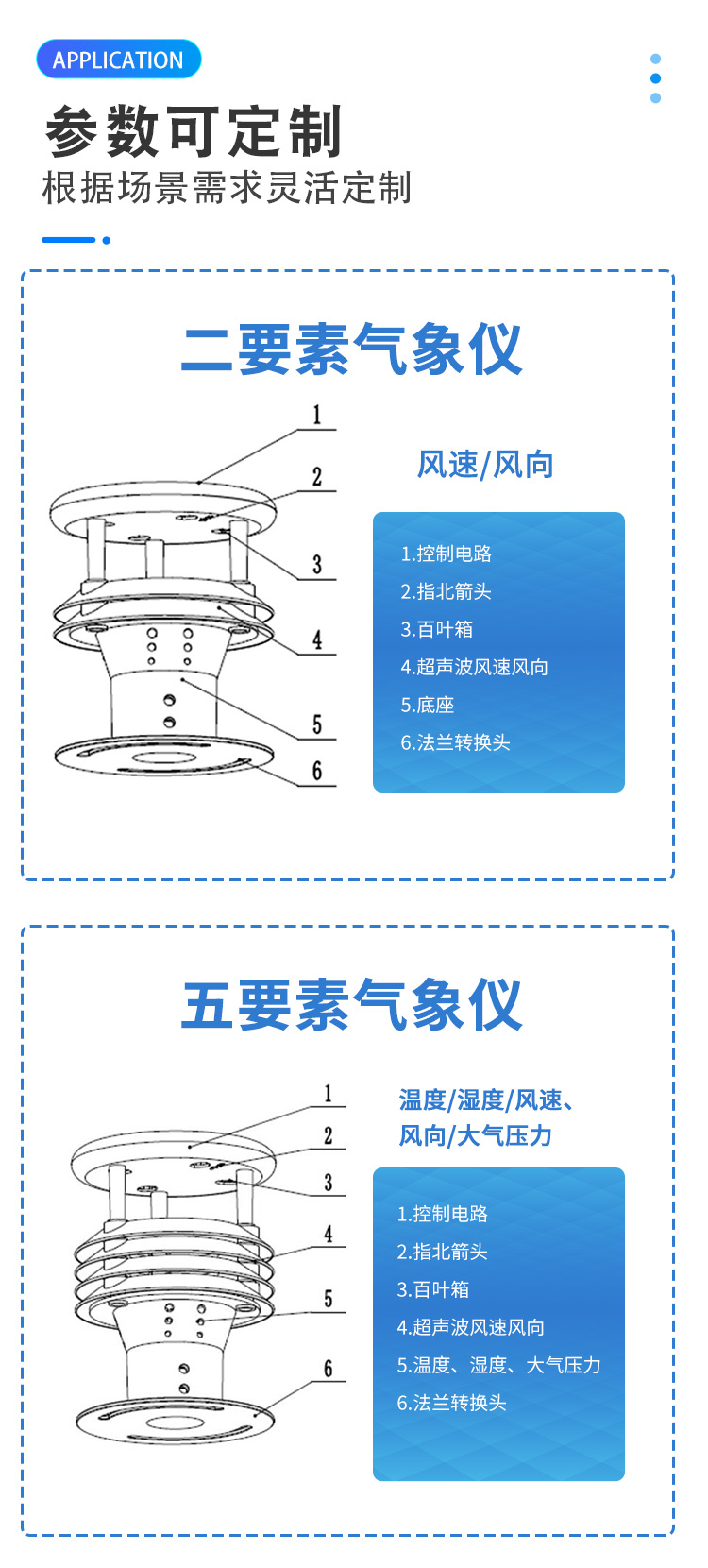 APPLICATION

参数可定制

根据场景需求灵活定制

二要素气象仪

1
2
3
4
5
6

风速/风向

1.控制电路
2.指北箭头
3.百叶箱
4.超声波风速风向
5.底座
6.法兰转换头

五要素气象仪

1
2
3
4
5
6

温度/湿度/风速、风向/大气压力

1.控制电路
2.指北箭头
3.百叶箱
4.超声波风速风向
5.温度、湿度、大气压力
6.法兰转换头